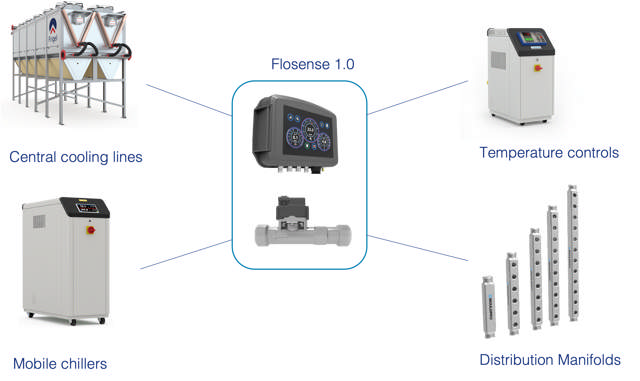 Flosense 1.0

Central cooling lines

Temperature controls

Mobile chillers

Distribution Manifolds